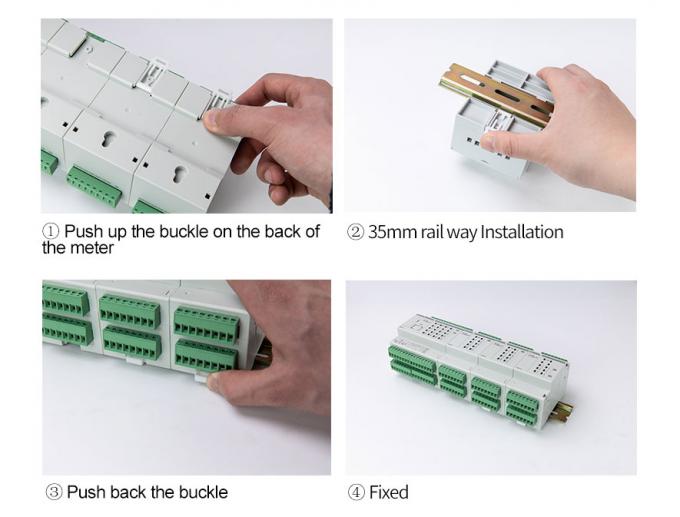 ① Push up the buckle on the back of the meter

② 35mm rail way Installation

③ Push back the buckle

④ Fixed